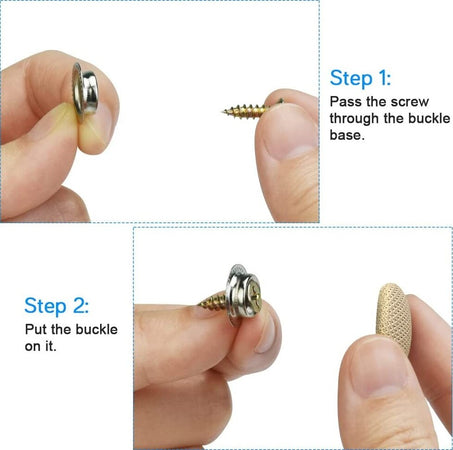 Step 1:
Pass the screw through the buckle base.

Step 2:
Put the buckle on it.