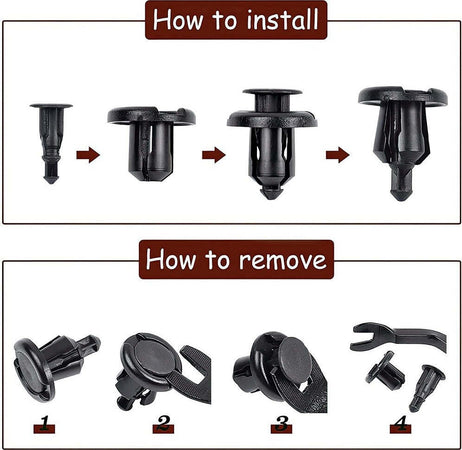 How to install

How to remove

1

2

3

4