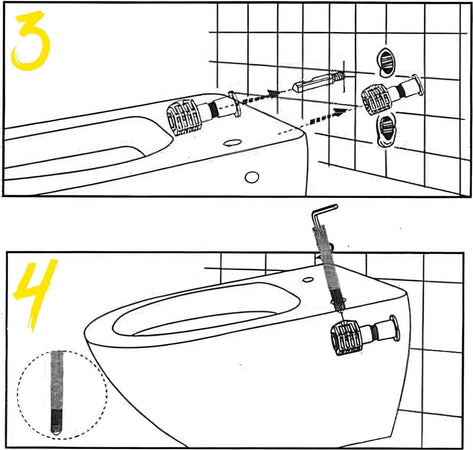 3

4