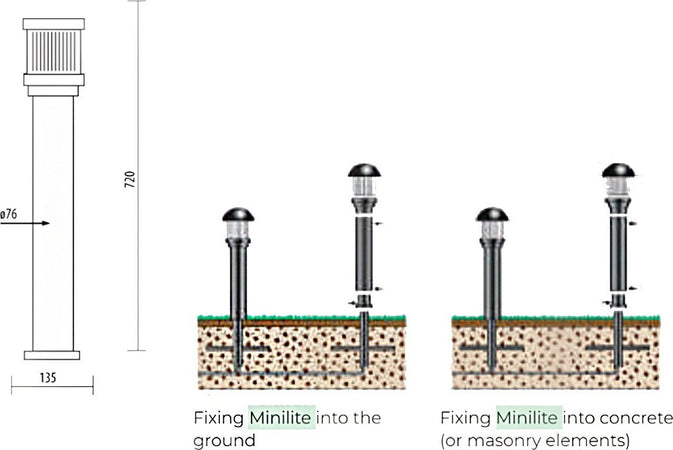 720

ø76

135

Fixing Minilite into the ground

Fixing Minilite into concrete (or masonry elements)