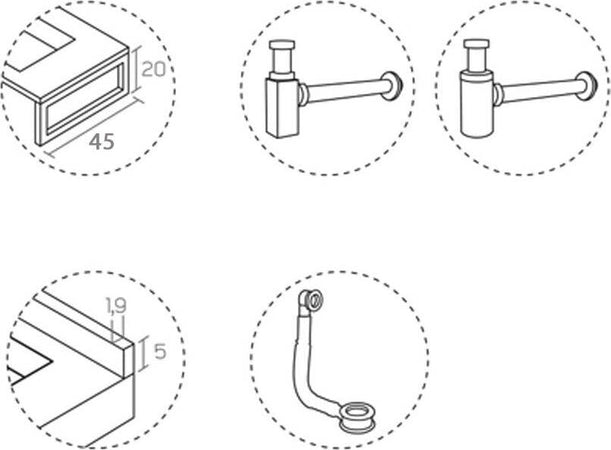 20
45
1,9
5