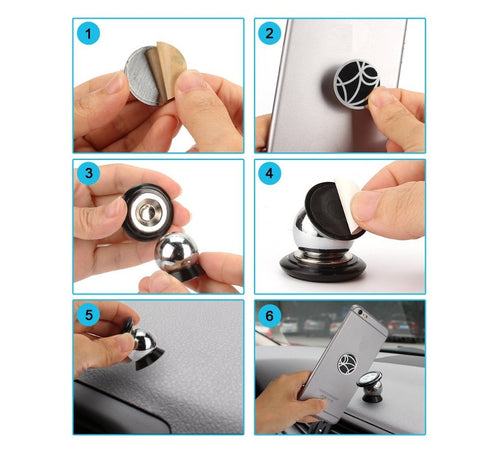 1

2

3

4

5

6