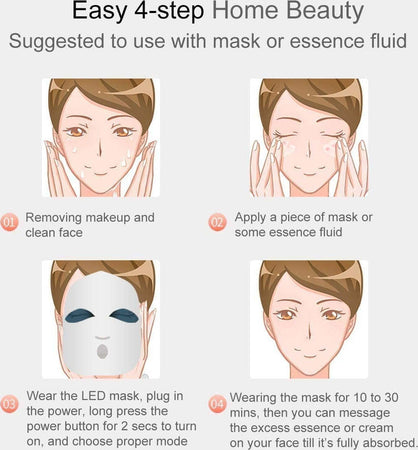 Easy 4-step Home Beauty

Suggested to use with mask or essence fluid

01 Removing makeup and clean face

02 Apply a piece of mask or some essence fluid

03 Wear the LED mask, plug in the power, long press the power button for 2 secs to turn on, and choose proper mode

04 Wearing the mask for 10 to 30 mins, then you can message the excess essence or cream on your face till it's fully absorbed.