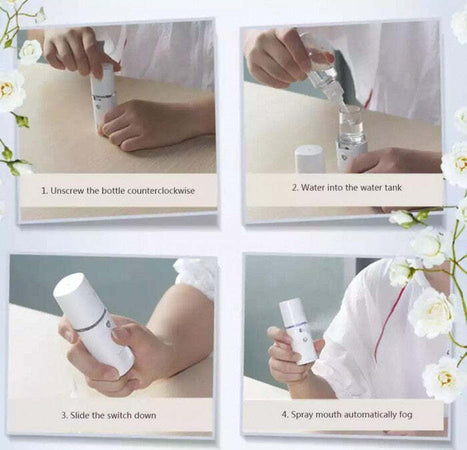 1. Unscrew the bottle counterclockwise

2. Water into the water tank

3. Slide the switch down

4. Spray mouth automatically fog