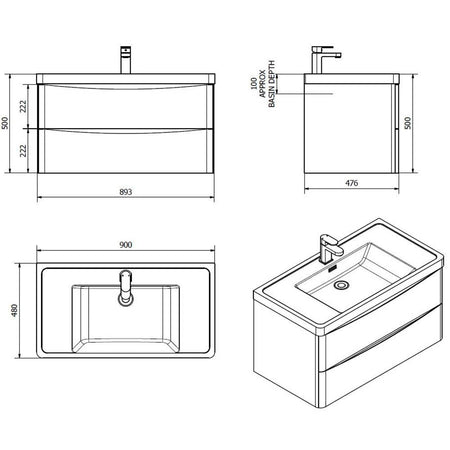 500
222
222
893
100
APPROX
BASIN DEPTH
500
476
900
480