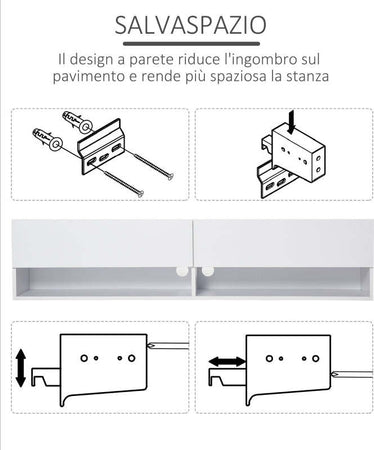 SALVASPAZIO

Il design a parete riduce l'ingombro sul pavimento e rende più spaziosa la stanza