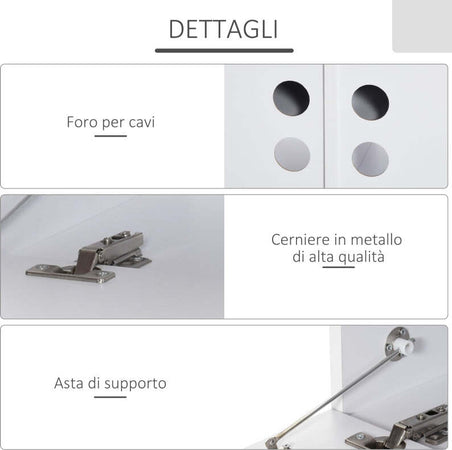 DETTAGLI

Foro per cavi

Cerniere in metallo di alta qualità

Asta di supporto