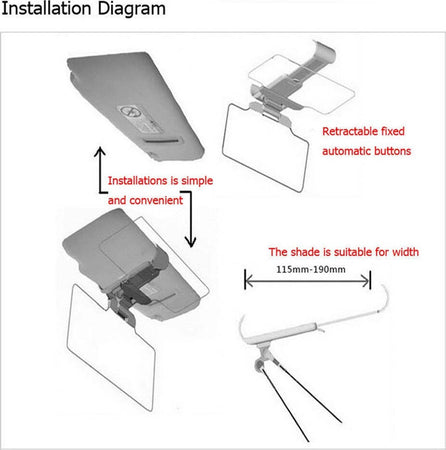 Installation Diagram

Retractable fixed automatic buttons

Installations is simple and convenient

The shade is suitable for width

115mm-190mm