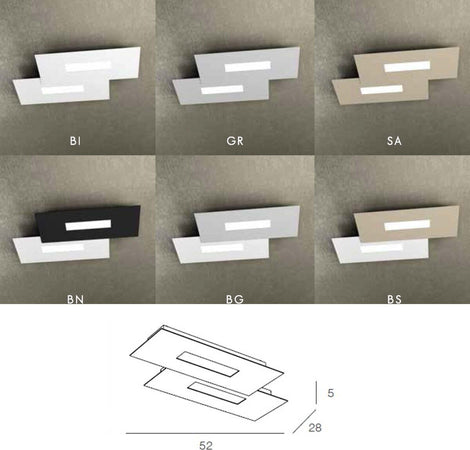 BI

GR

SA

BN

BG

BS

5

28

52