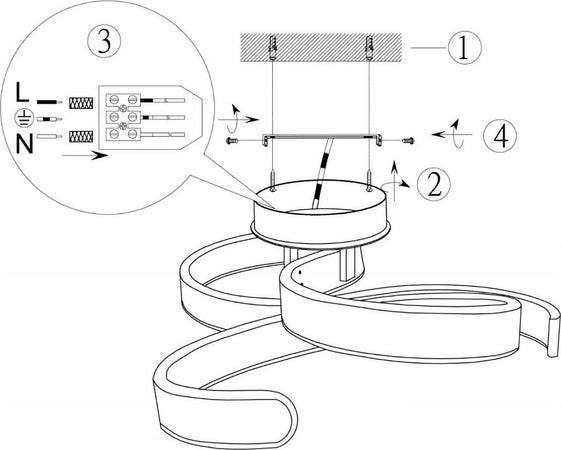 3
L
N
1
4
2