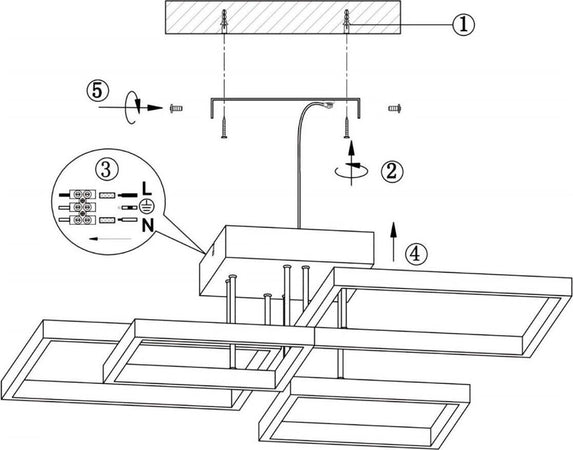 ①
⑤
②
③
L
N
④