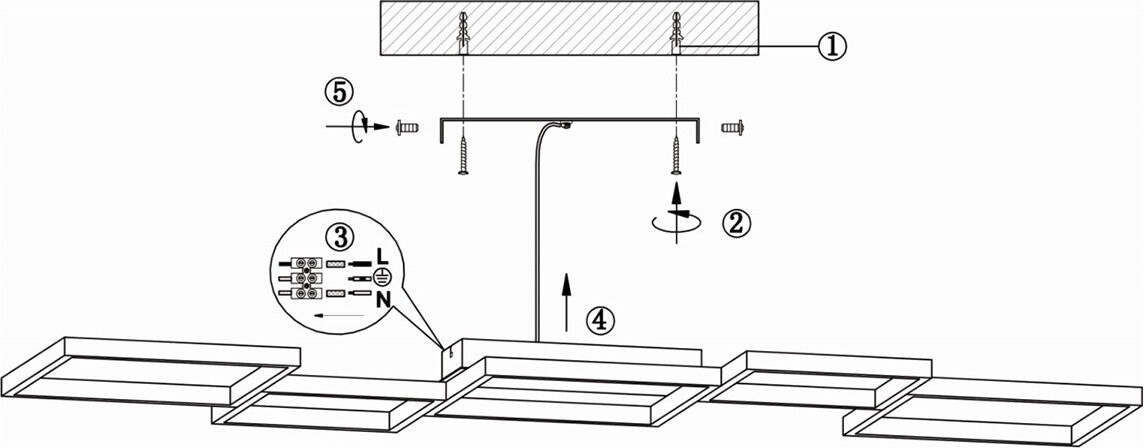 ①
⑤
②
③
L
N
④