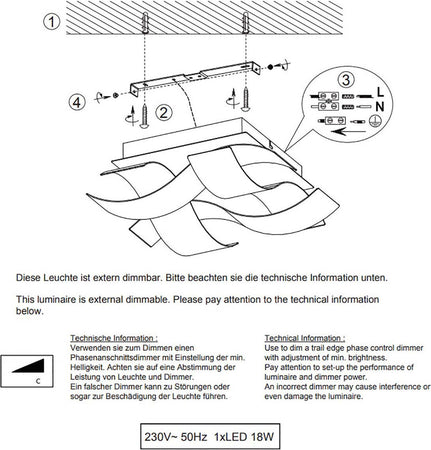 1

4

2

3

L

N

Diese Leuchte ist extern dimmbar. Bitte beachten sie die technische Information unten.

This luminaire is external dimmable. Please pay attention to the technical information below.

c

Technische Information :
Verwenden sie zum Dimmen einen Phasenanschnittsdimmer mit Einstellung der min. Helligkeit. Achten sie auf eine Abstimmung der Leistung von Leuchte und Dimmer.
Ein falscher Dimmer kann zu Störungen oder sogar zur Beschädigung der Leuchte führen.

Technical Information :
Use to dim a trail edge phase control dimmer with adjustment of min. brightness.
Pay attention to set-up the performance of luminaire and dimmer power.
An incorrect dimmer may cause interference or even damage the luminaire.

230V~ 50Hz 1xLED 18W