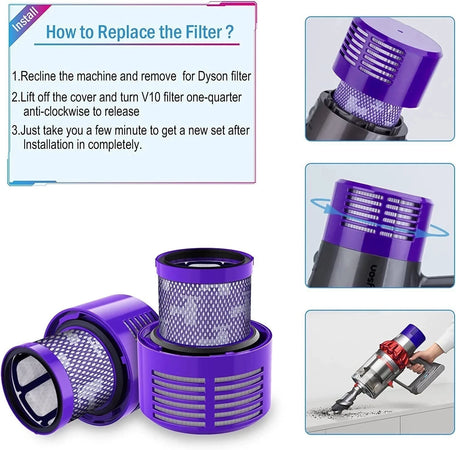 Install

How to Replace the Filter ?

1.Recline the machine and remove for Dyson filter

2.Lift off the cover and turn V10 filter one-quarter anti-clockwise to release

3.Just take you a few minute to get a new set after Installation in completely.

dyson