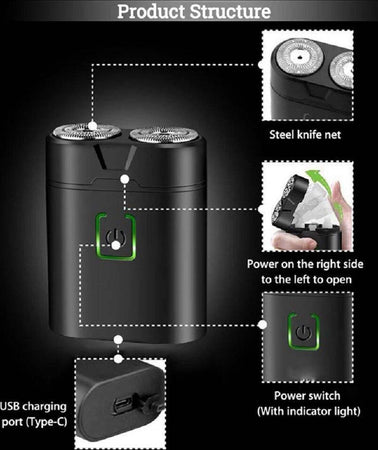 Product Structure

Steel knife net

Power on the right side to the left to open

Power switch (With indicator light)

USB charging port (Type-C)