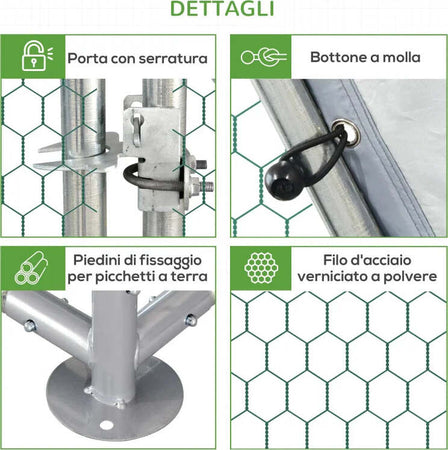 DETTAGLI

Porta con serratura

Bottone a molla

Piedini di fissaggio per picchetti a terra

Filo d'acciaio verniciato a polvere