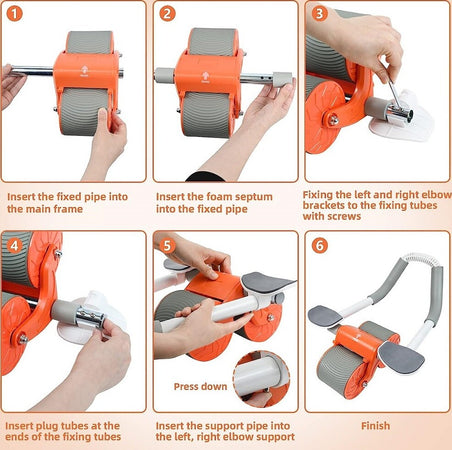 1

Insert the fixed pipe into the main frame

2

Insert the foam septum into the fixed pipe

3

Fixing the left and right elbow brackets to the fixing tubes with screws

4

Insert plug tubes at the ends of the fixing tubes

5

Press down

Insert the support pipe into the left, right elbow support

6

Finish