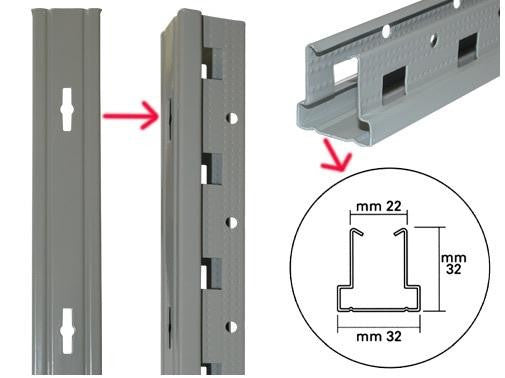 mm 22
mm 32
mm 32