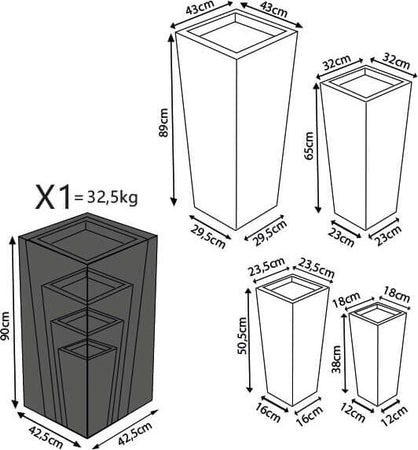 43cm 43cm
89cm
29,5cm 29,5cm
32cm 32cm
65cm
23cm 23cm
X1 = 32,5kg
90cm
42,5cm 42,5cm
23,5cm 23,5cm
50,5cm
16cm 16cm
18cm 18cm
38cm
12cm 12cm