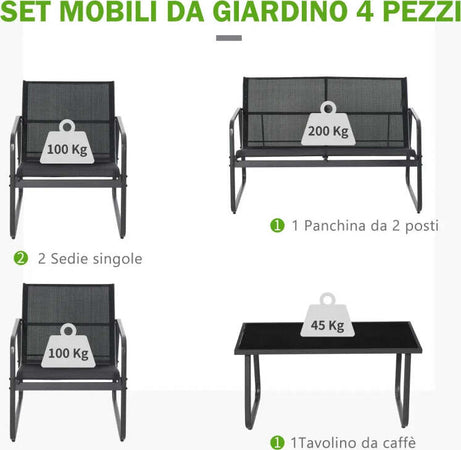 SET MOBILI DA GIARDINO 4 PEZZI

100 Kg

200 Kg

1 1 Panchina da 2 posti

2 2 Sedie singole

100 Kg

45 Kg

1 1Tavolino da caffè