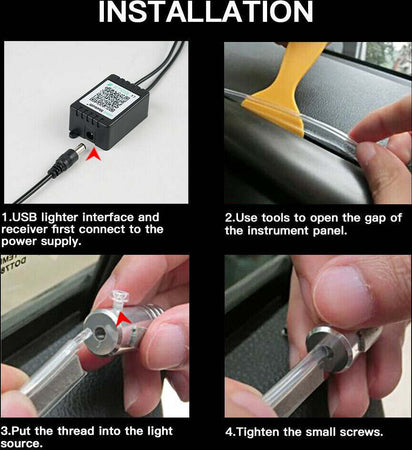 INSTALLATION

1.USB lighter interface and receiver first connect to the power supply.

2.Use tools to open the gap of the instrument panel.

3.Put the thread into the light source.

4.Tighten the small screws.