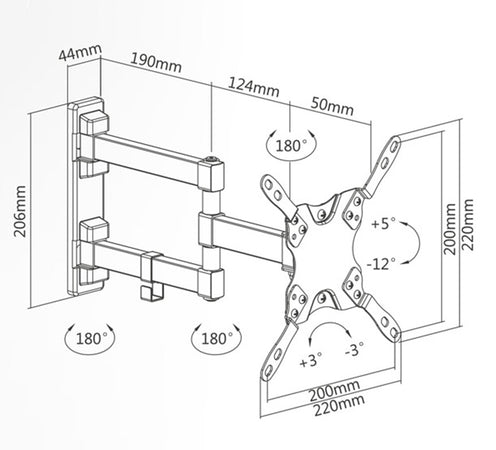 44mm
190mm
124mm
50mm
180°
206mm
+5°
-12°
200mm
220mm
180°
180°
+3°
-3°
200mm
220mm