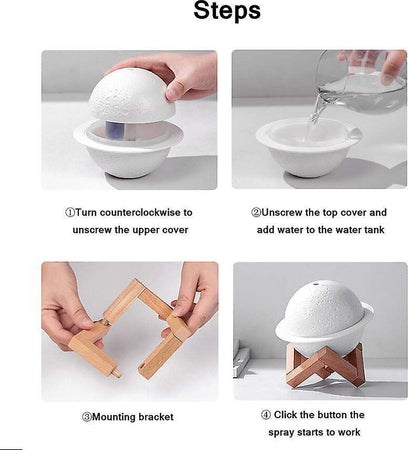 Steps

①Turn counterclockwise to unscrew the upper cover

②Unscrew the top cover and add water to the water tank

③Mounting bracket

④ Click the button the spray starts to work