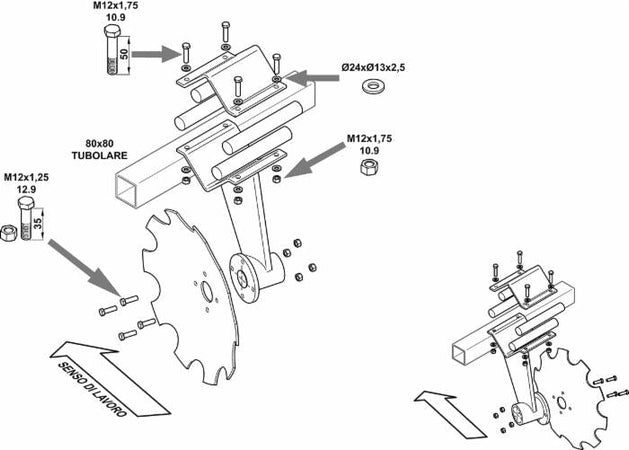 M12x1,75
10.9
50

Ø24xØ13x2,5

80x80
TUBOLARE

M12x1,75
10.9

M12x1,25
12.9
35

SENSO DI LAVORO