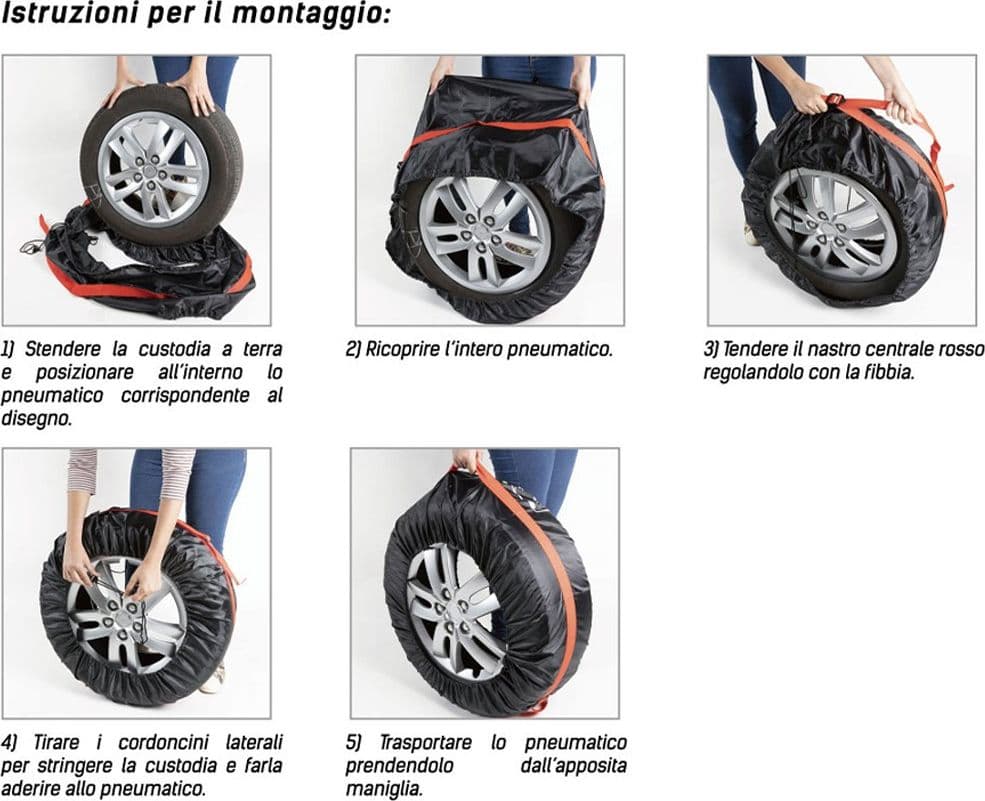 Istruzioni per il montaggio:

1) Stendere la custodia a terra e posizionare all'interno lo pneumatico corrispondente al disegno.

2) Ricoprire l'intero pneumatico.

3) Tendere il nastro centrale rosso regolandolo con la fibbia.

4) Tirare i cordoncini laterali per stringere la custodia e farla aderire allo pneumatico.

5) Trasportare lo pneumatico prendendolo dall'apposita maniglia.