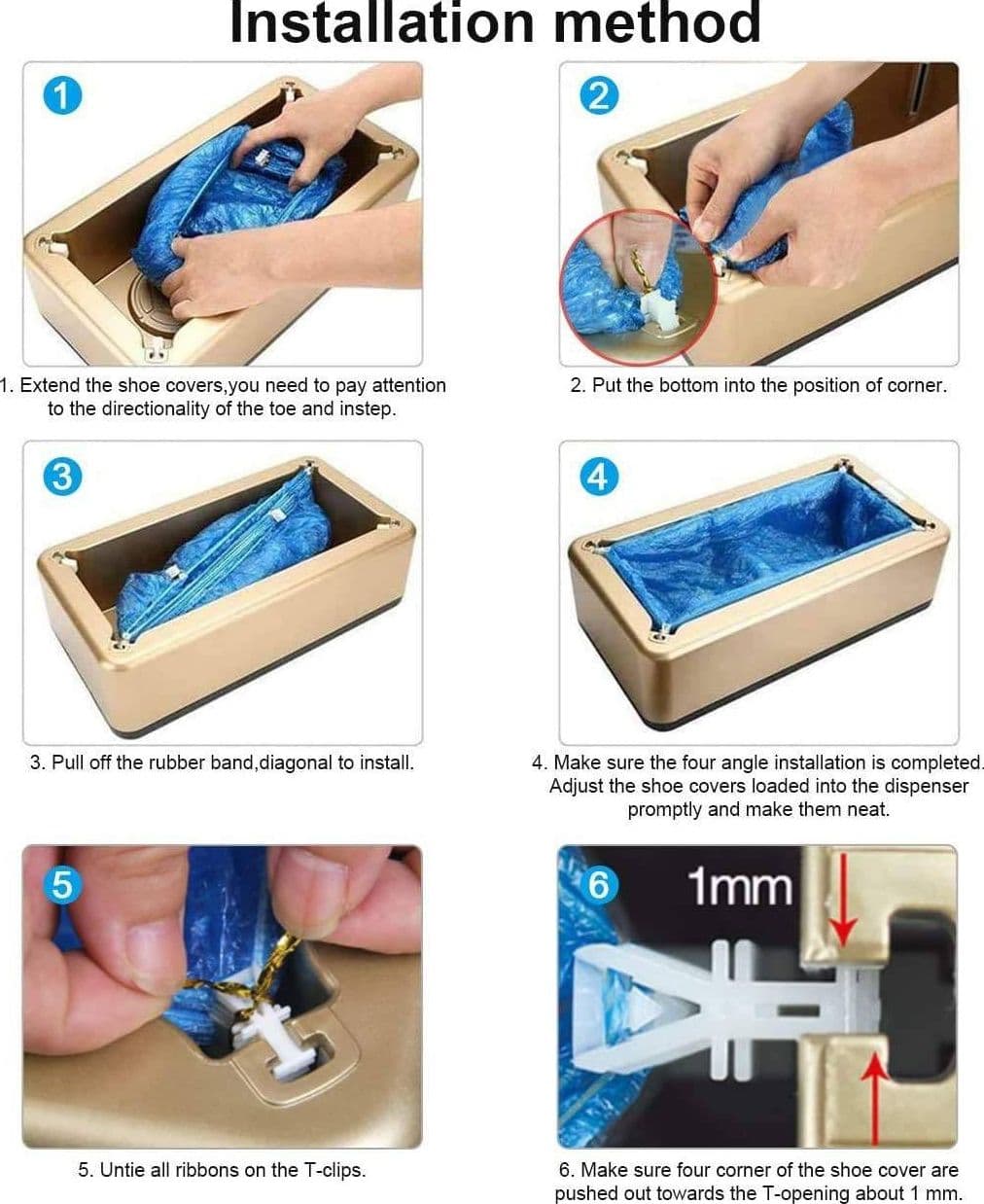 Installation method

1

1. Extend the shoe covers,you need to pay attention to the directionality of the toe and instep.

2

2. Put the bottom into the position of corner.

3

3. Pull off the rubber band,diagonal to install.

4

4. Make sure the four angle installation is completed. Adjust the shoe covers loaded into the dispenser promptly and make them neat.

5

5. Untie all ribbons on the T-clips.

6

1mm

6. Make sure four corner of the shoe cover are pushed out towards the T-opening about 1 mm.