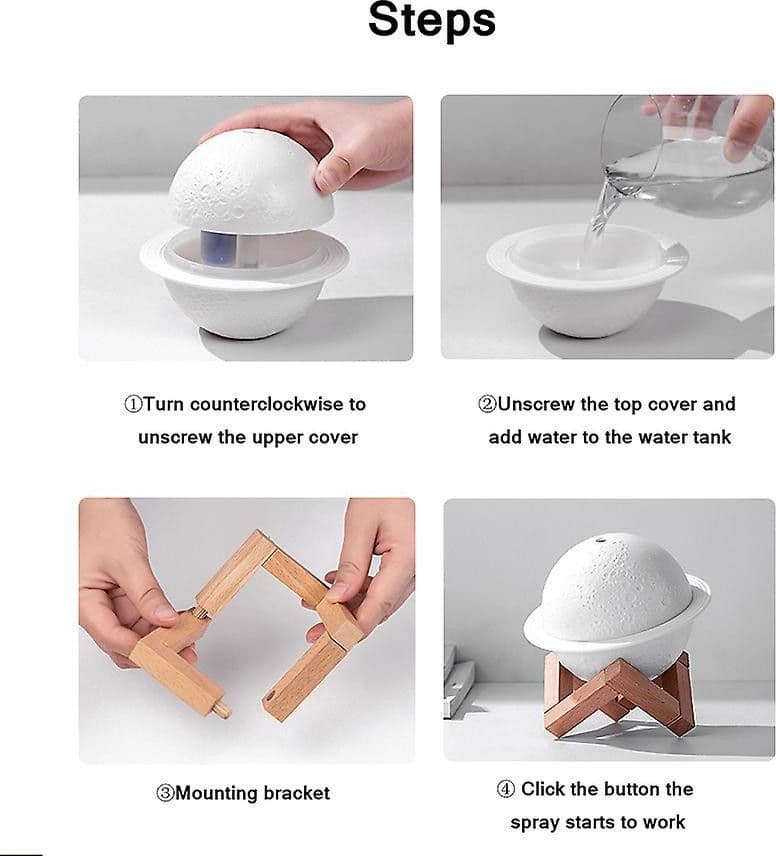 Steps

①Turn counterclockwise to unscrew the upper cover

②Unscrew the top cover and add water to the water tank

③Mounting bracket

④ Click the button the spray starts to work