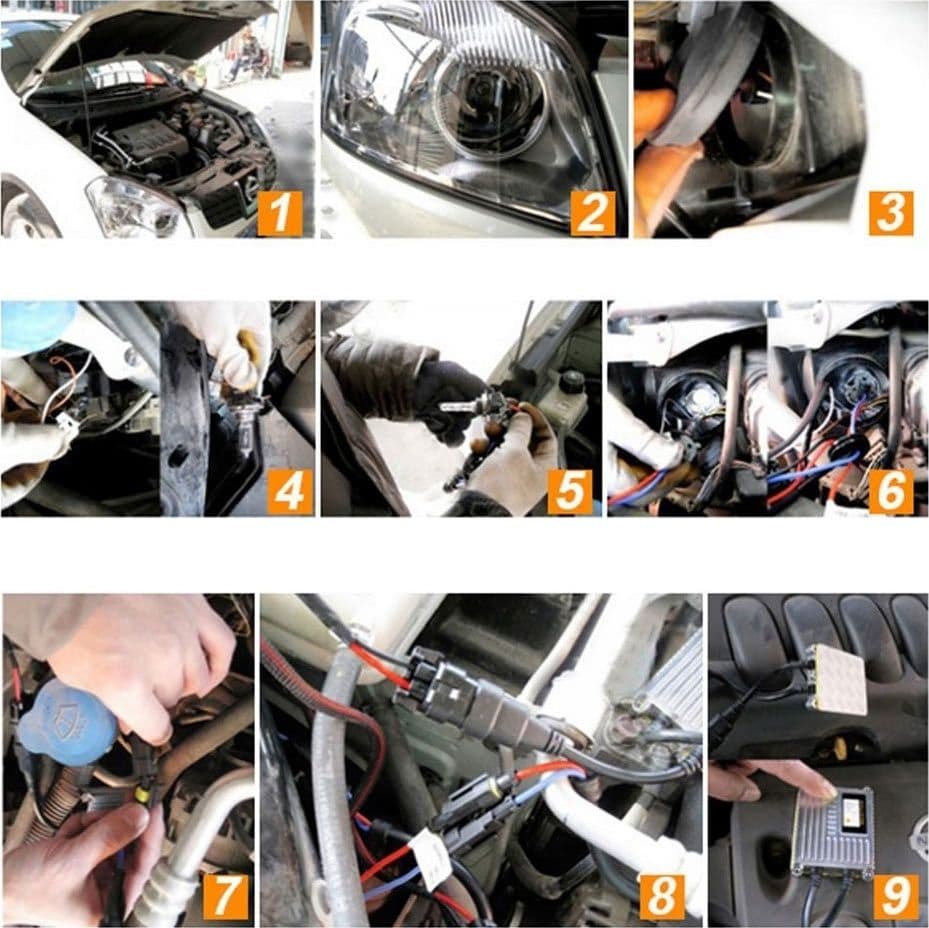 1
2
3
4
5
6
7
8
9