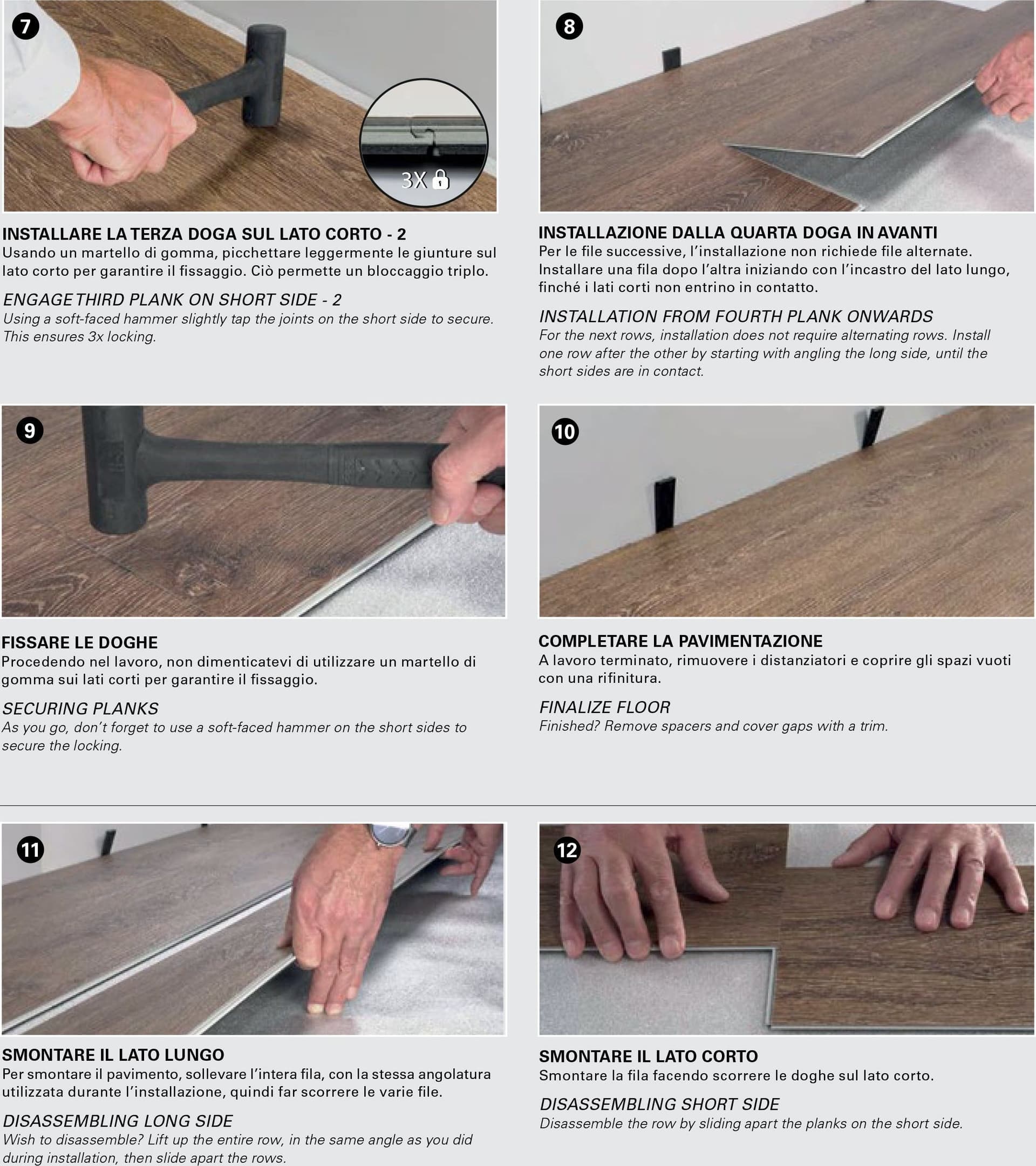 7

3X

INSTALLARE LA TERZA DOGA SUL LATO CORTO - 2
Usando un martello di gomma, picchettare leggermente le giunture sul lato corto per garantire il fissaggio. Ciò permette un bloccaggio triplo.

ENGAGE THIRD PLANK ON SHORT SIDE - 2
Using a soft-faced hammer slightly tap the joints on the short side to secure. This ensures 3x locking.

8

INSTALLAZIONE DALLA QUARTA DOGA IN AVANTI
Per le file successive, l'installazione non richiede file alternate. Installare una fila dopo l'altra iniziando con l'incastro del lato lungo, finché i lati corti non entrino in contatto.

INSTALLATION FROM FOURTH PLANK ONWARDS
For the next rows, installation does not require alternating rows. Install one row after the other by starting with angling the long side, until the short sides are in contact.

9

FISSARE LE DOGHE
Procedendo nel lavoro, non dimenticatevi di utilizzare un martello di gomma sui lati corti per garantire il fissaggio.

SECURING PLANKS
As you go, don't forget to use a soft-faced hammer on the short sides to secure the locking.

10

COMPLETARE LA PAVIMENTAZIONE
A lavoro terminato, rimuovere i distanziatori e coprire gli spazi vuoti con una rifinitura.

FINALIZE FLOOR
Finished? Remove spacers and cover gaps with a trim.

11

SMONTARE IL LATO LUNGO
Per smontare il pavimento, sollevare l'intera fila, con la stessa angolatura utilizzata durante l'installazione, quindi far scorrere le varie file.

DISASSEMBLING LONG SIDE
Wish to disassemble? Lift up the entire row, in the same angle as you did during installation, then slide apart the rows.

12

SMONTARE IL LATO CORTO
Smontare la fila facendo scorrere le doghe sul lato corto.

DISASSEMBLING SHORT SIDE
Disassemble the row by sliding apart the planks on the short side.