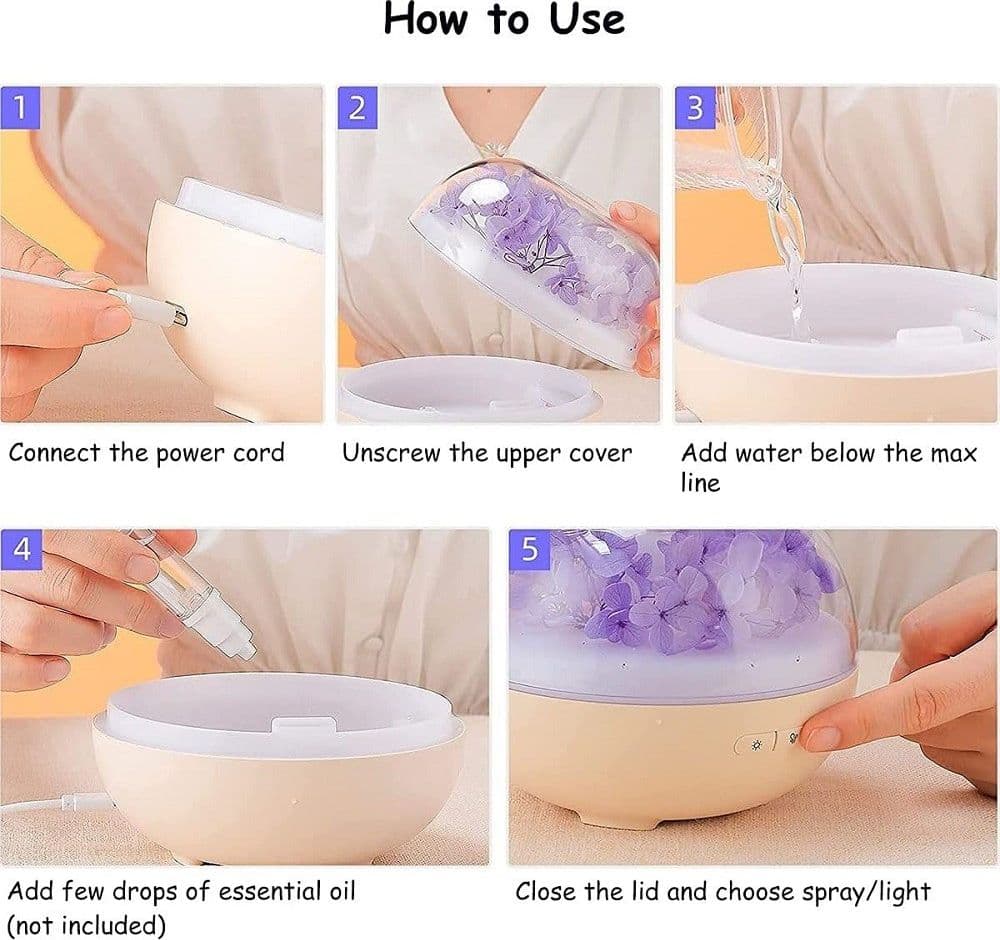 How to Use

1

Connect the power cord

2

Unscrew the upper cover

3

Add water below the max line

4

Add few drops of essential oil (not included)

5

Close the lid and choose spray/light