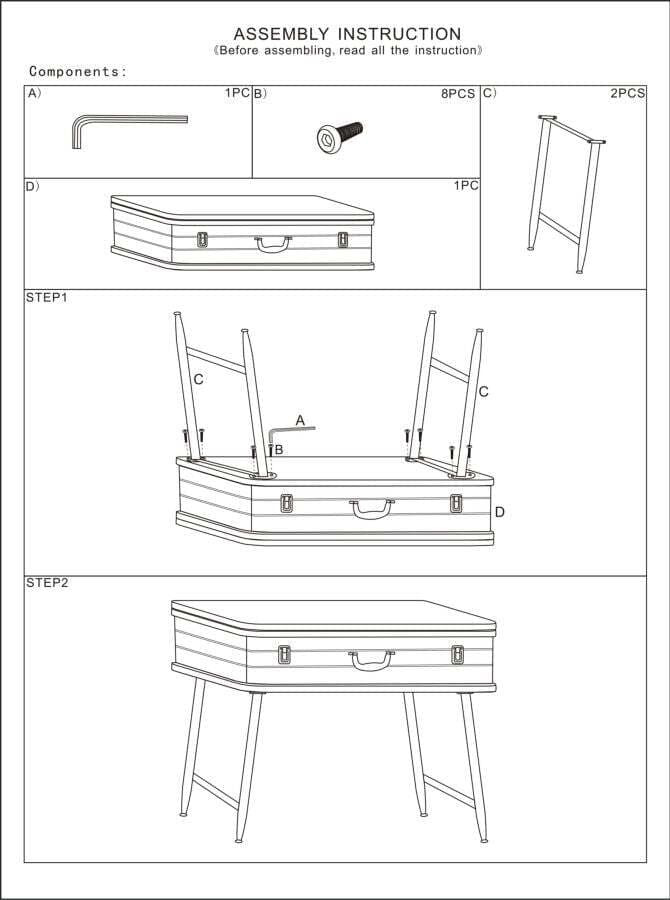 ASSEMBLY INSTRUCTION
《Before assembling, read all the instruction》

Components:

A) 1PC
B) 8PCS
C) 2PCS
D) 1PC

STEP1

C
A
B
C
D

STEP2