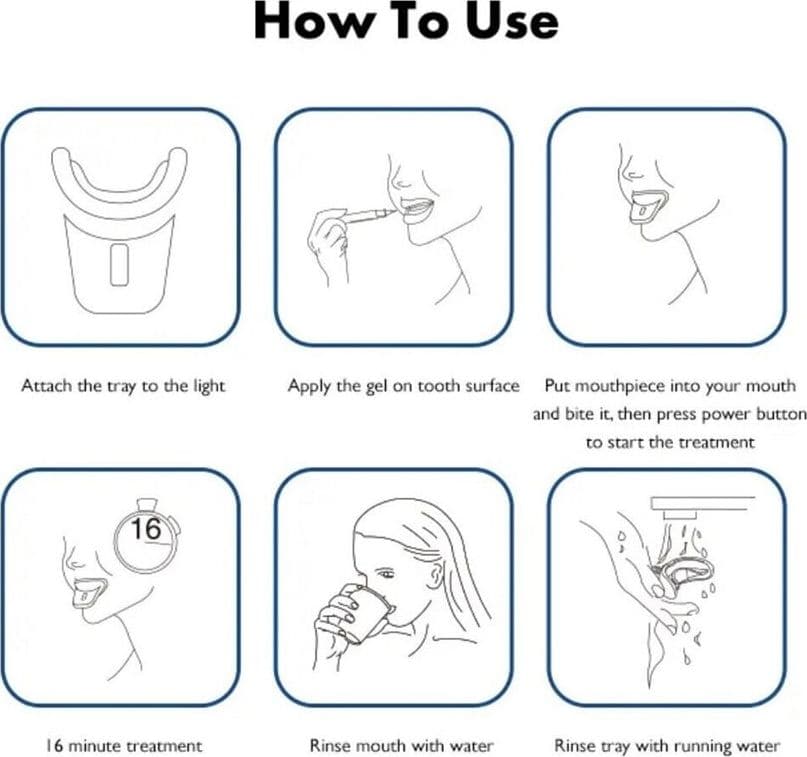 How To Use

Attach the tray to the light

Apply the gel on tooth surface

Put mouthpiece into your mouth and bite it, then press power button to start the treatment

16

16 minute treatment

Rinse mouth with water

Rinse tray with running water