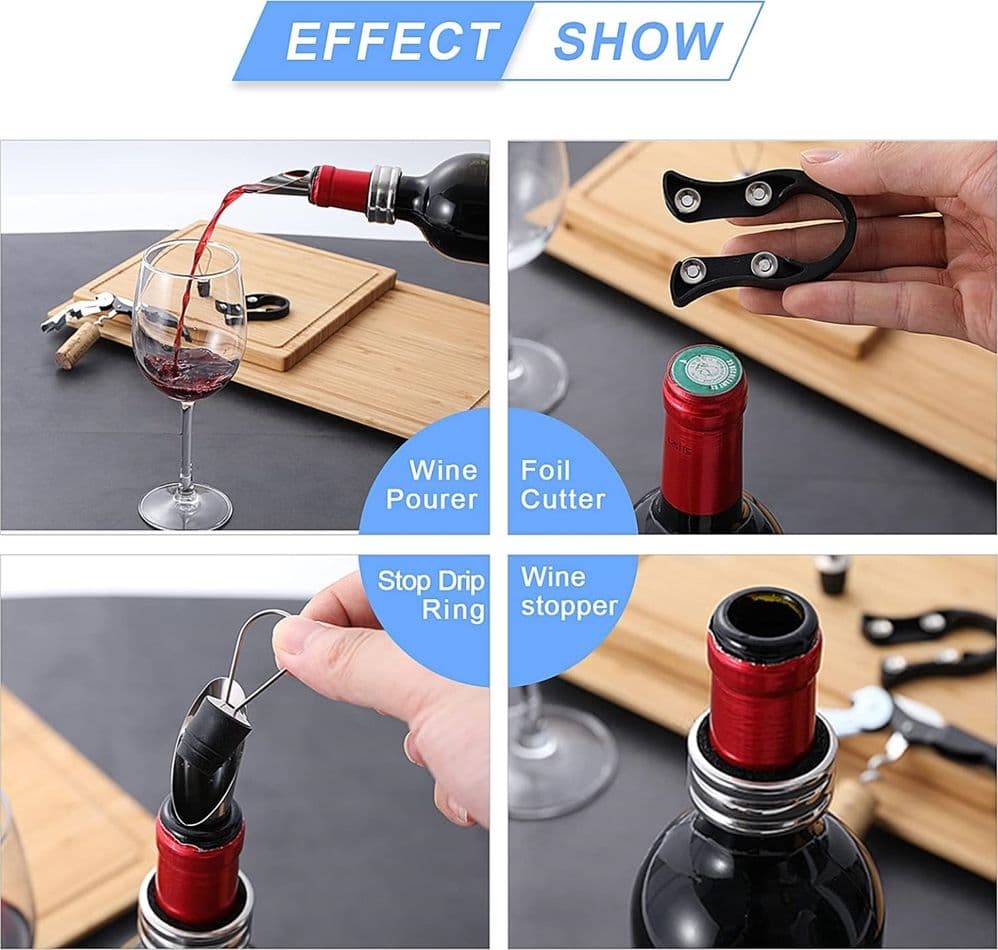 EFFECT SHOW

Wine Pourer

Foil Cutter

Stop Drip Ring

Wine stopper