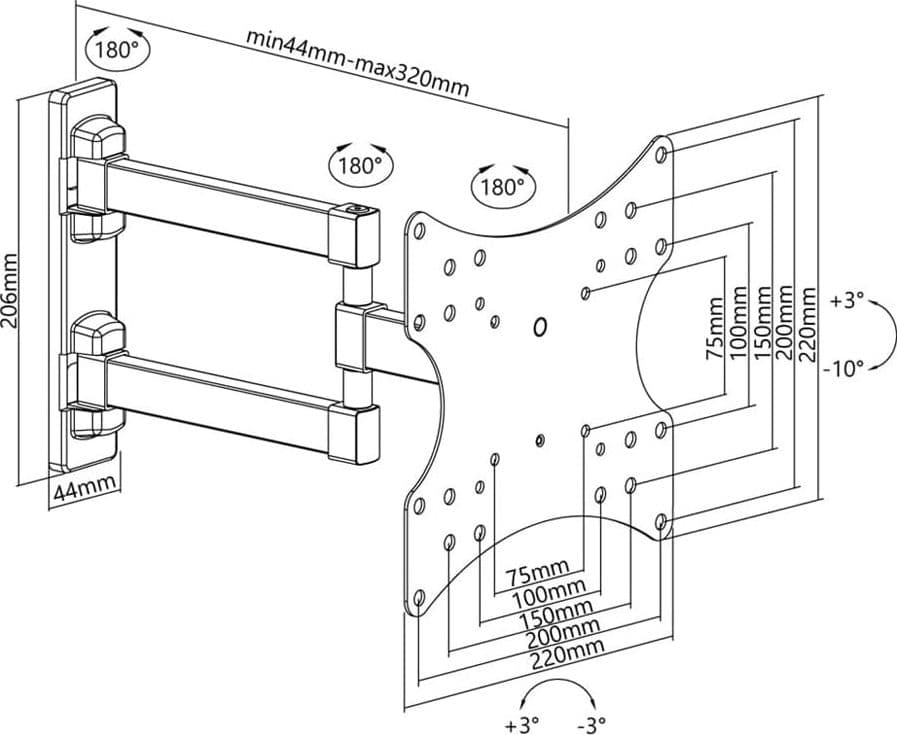 180°
min44mm-max320mm
180°
180°
206mm
44mm
75mm
100mm
150mm
200mm
220mm
+3°
-10°
75mm
100mm
150mm
200mm
220mm
+3°
-3°