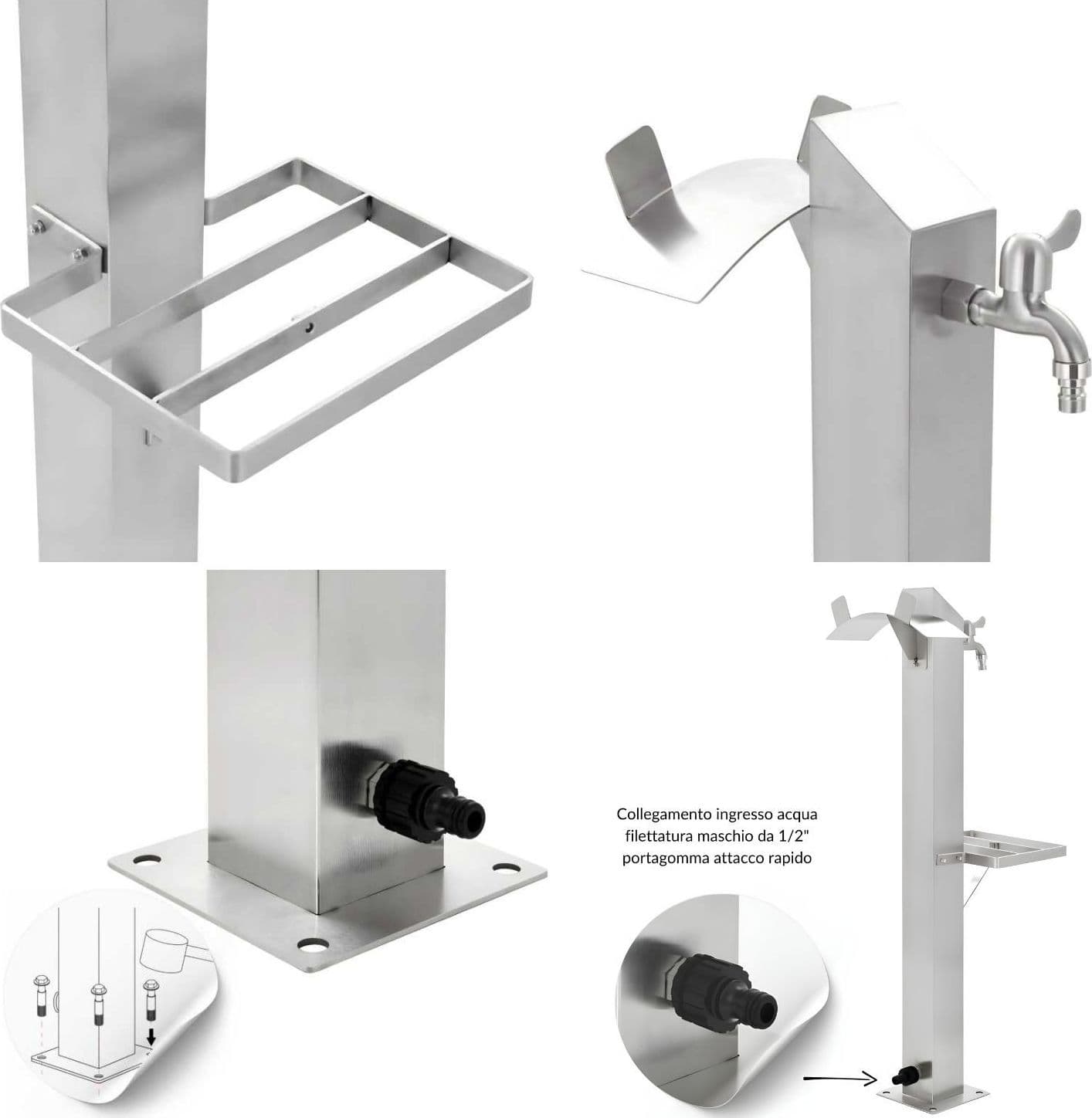 Collegamento ingresso acqua
filettatura maschio da 1/2"
portagomma attacco rapido