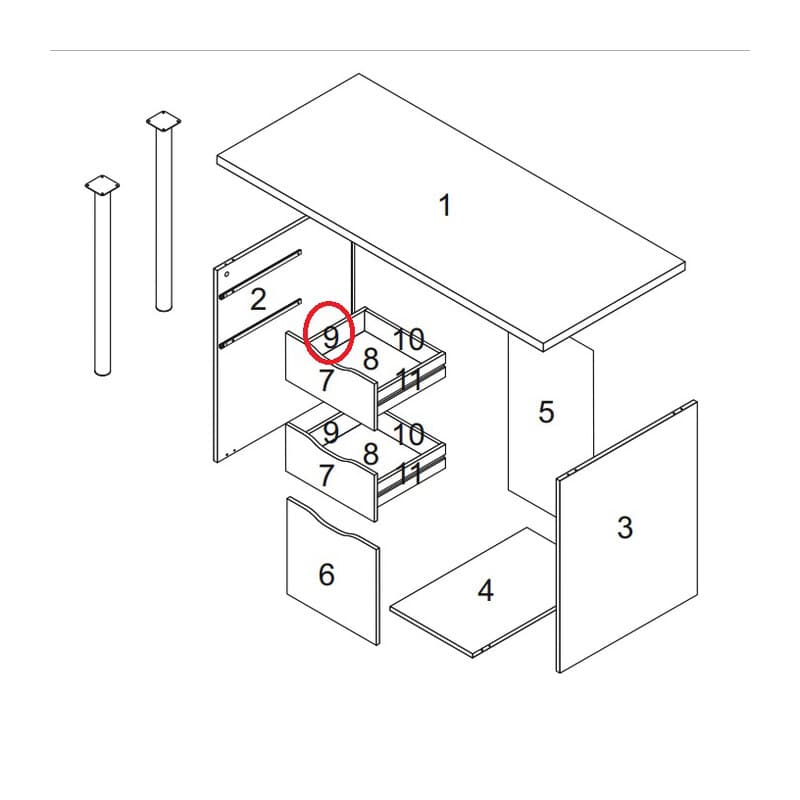 1
2
9
10
8
7
11
5
9
10
8
7
11
3
6
4