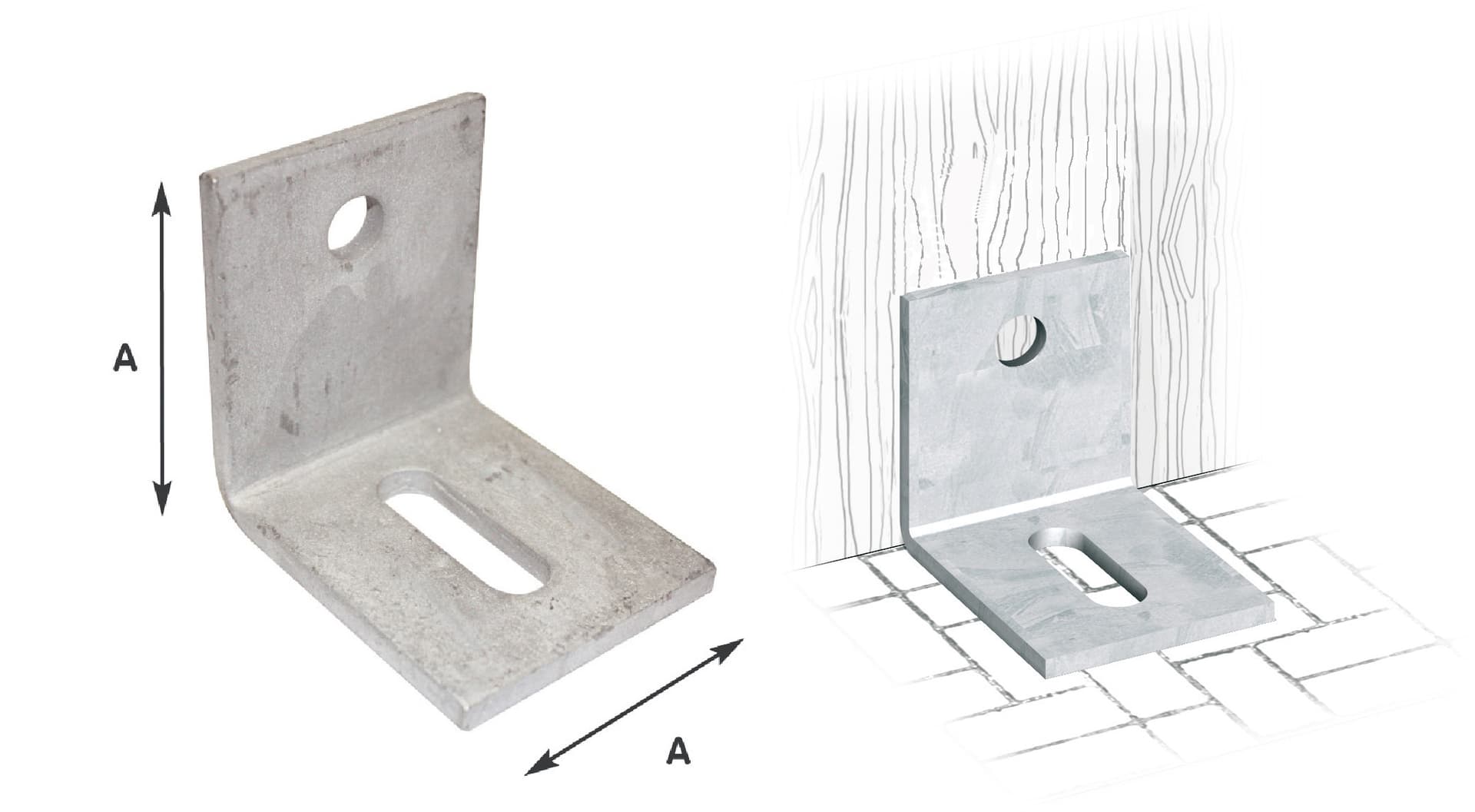 A

A