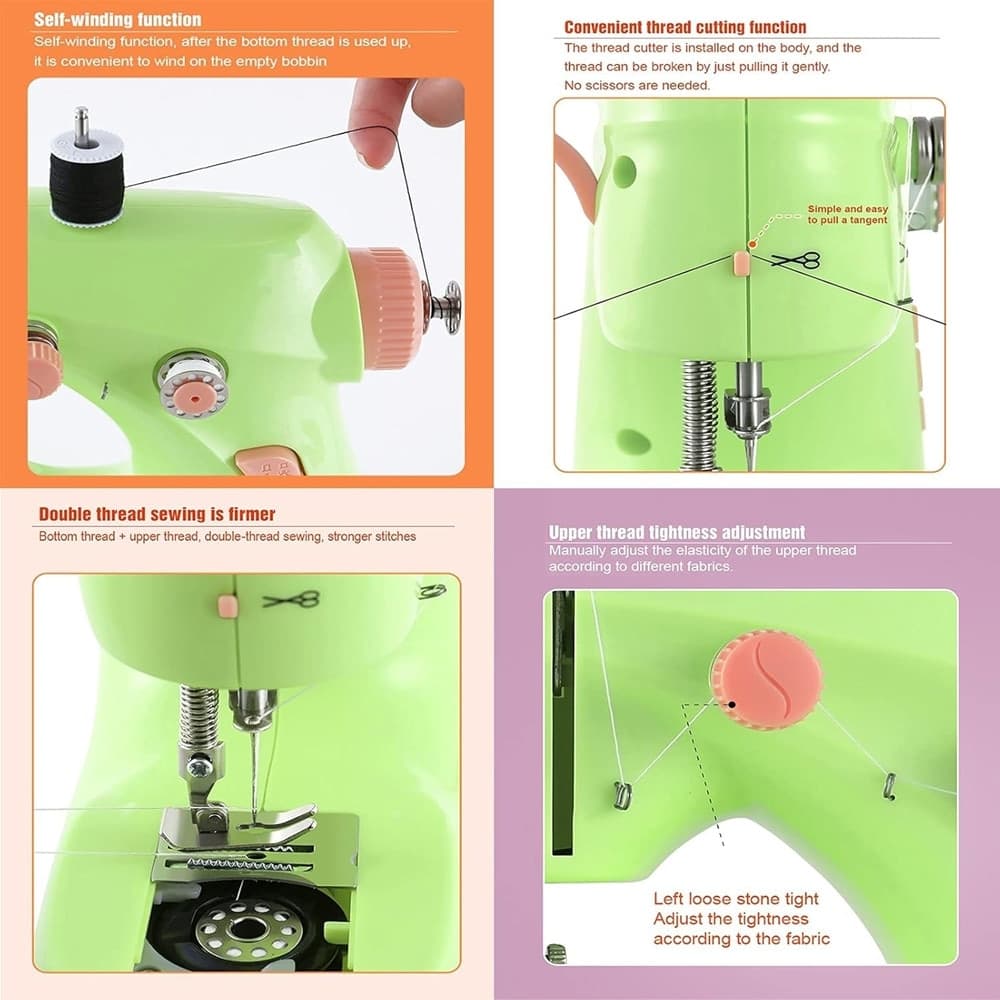 Self-winding function
Self-winding function, after the bottom thread is used up, it is convenient to wind on the empty bobbin

Convenient thread cutting function
The thread cutter is installed on the body, and the thread can be broken by just pulling it gently.
No scissors are needed.

Simple and easy to pull a tangent

Double thread sewing is firmer
Bottom thread + upper thread, double-thread sewing, stronger stitches

Upper thread tightness adjustment
Manually adjust the elasticity of the upper thread according to different fabrics.

Left loose stone tight
Adjust the tightness according to the fabric