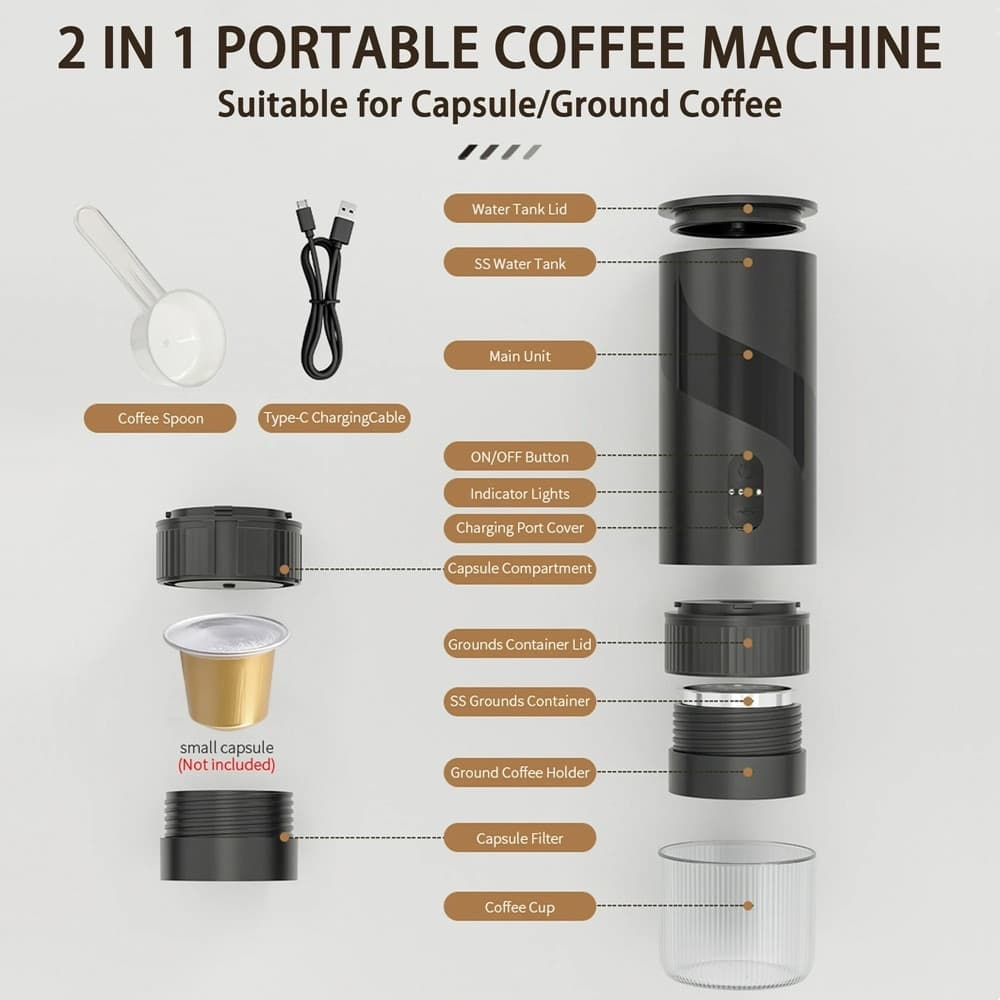 2 IN 1 PORTABLE COFFEE MACHINE
Suitable for Capsule/Ground Coffee

Coffee Spoon

Type-C ChargingCable

Water Tank Lid

SS Water Tank

Main Unit

ON/OFF Button

Indicator Lights

Charging Port Cover

Capsule Compartment

small capsule
(Not included)

Grounds Container Lid

SS Grounds Container

Ground Coffee Holder

Capsule Filter

Coffee Cup