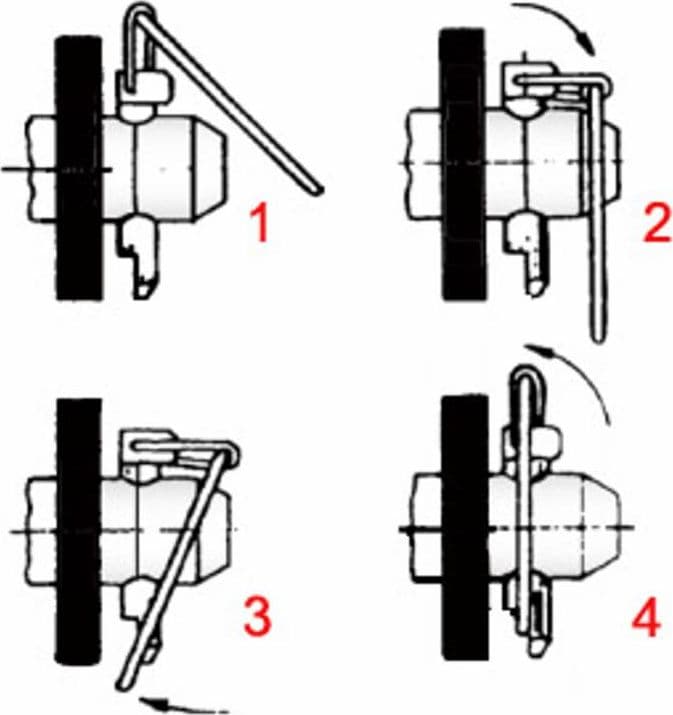 1

2

3

4