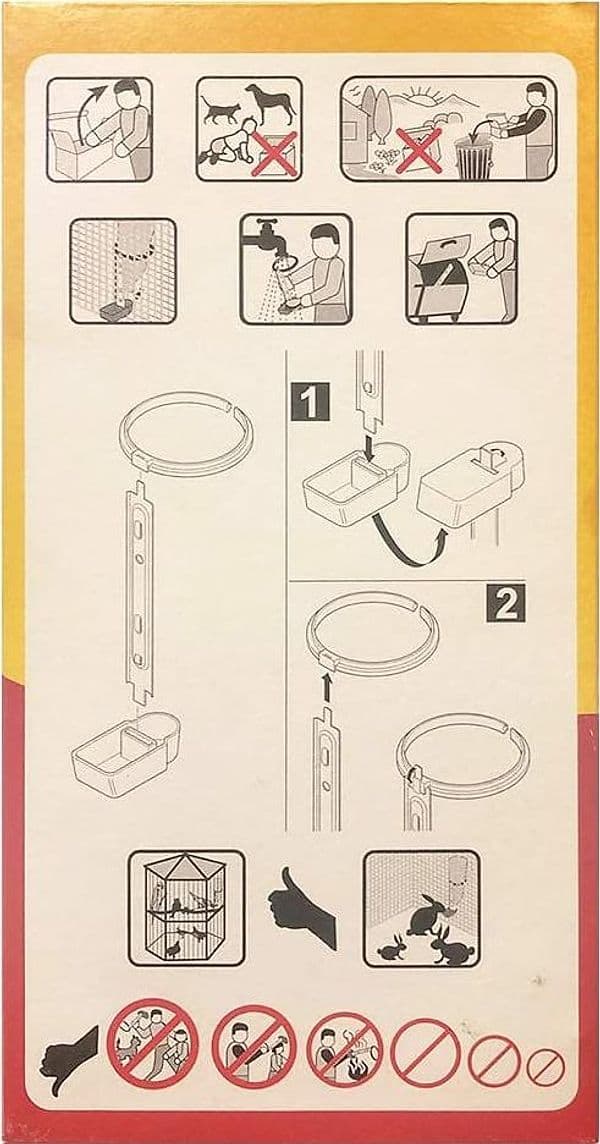 1

2