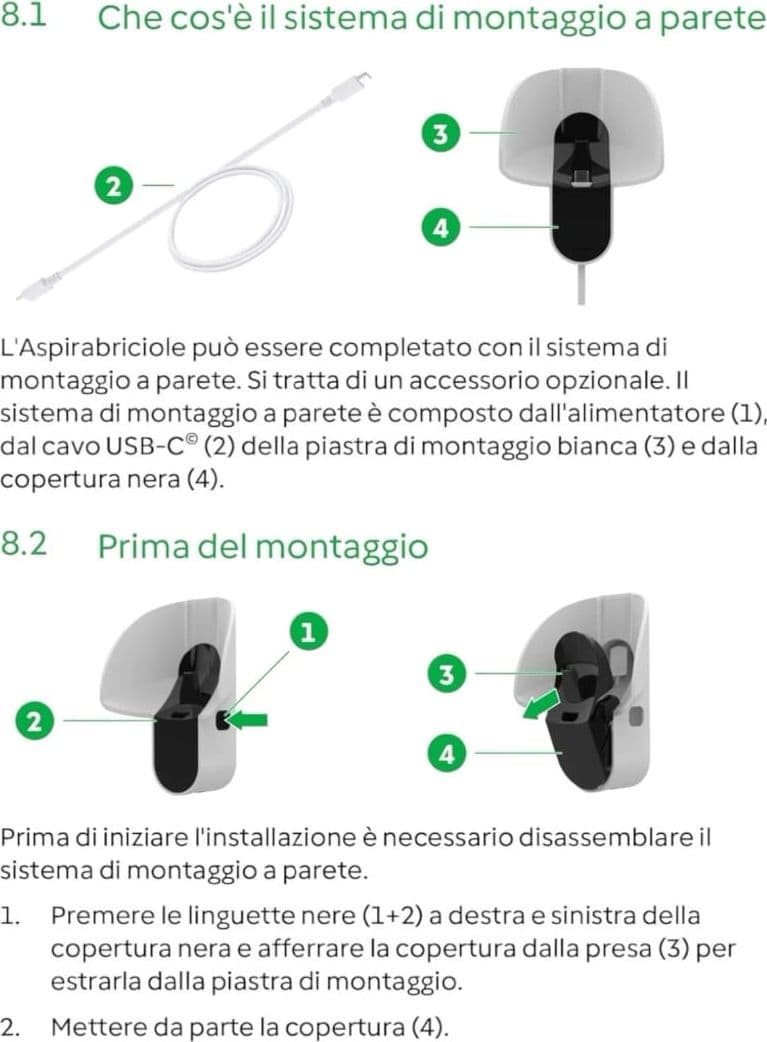 8.1 Che cos'è il sistema di montaggio a parete

2

3

4

L'Aspirabriciole può essere completato con il sistema di montaggio a parete. Si tratta di un accessorio opzionale. Il sistema di montaggio a parete è composto dall'alimentatore (1), dal cavo USB-C© (2) della piastra di montaggio bianca (3) e dalla copertura nera (4).

8.2 Prima del montaggio

1

2

3

4

Prima di iniziare l'installazione è necessario disassemblare il sistema di montaggio a parete.

1. Premere le linguette nere (1+2) a destra e sinistra della copertura nera e afferrare la copertura dalla presa (3) per estrarla dalla piastra di montaggio.

2. Mettere da parte la copertura (4).