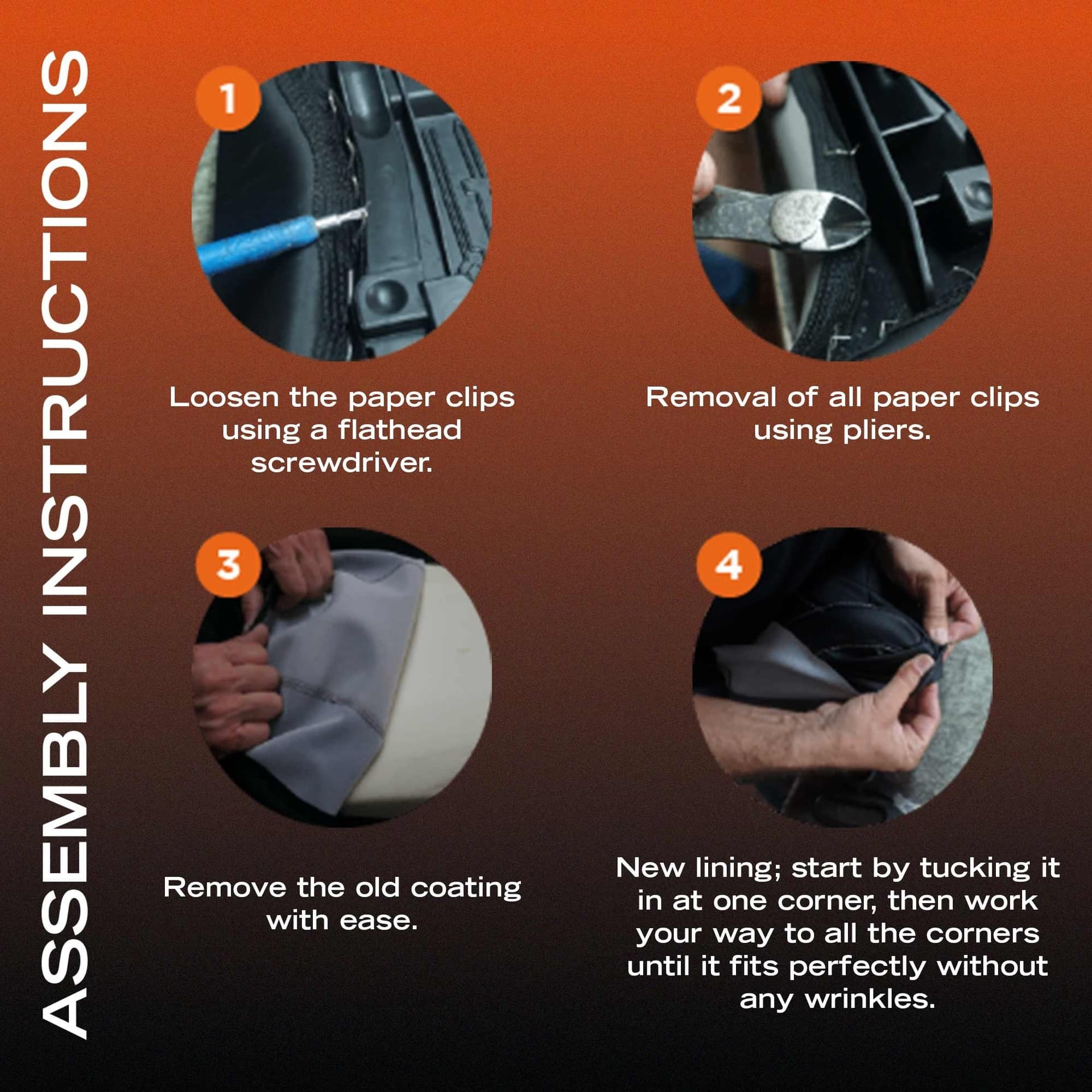 ASSEMBLY INSTRUCTIONS

1

Loosen the paper clips using a flathead screwdriver.

2

Removal of all paper clips using pliers.

3

Remove the old coating with ease.

4

New lining; start by tucking it in at one corner, then work your way to all the corners until it fits perfectly without any wrinkles.