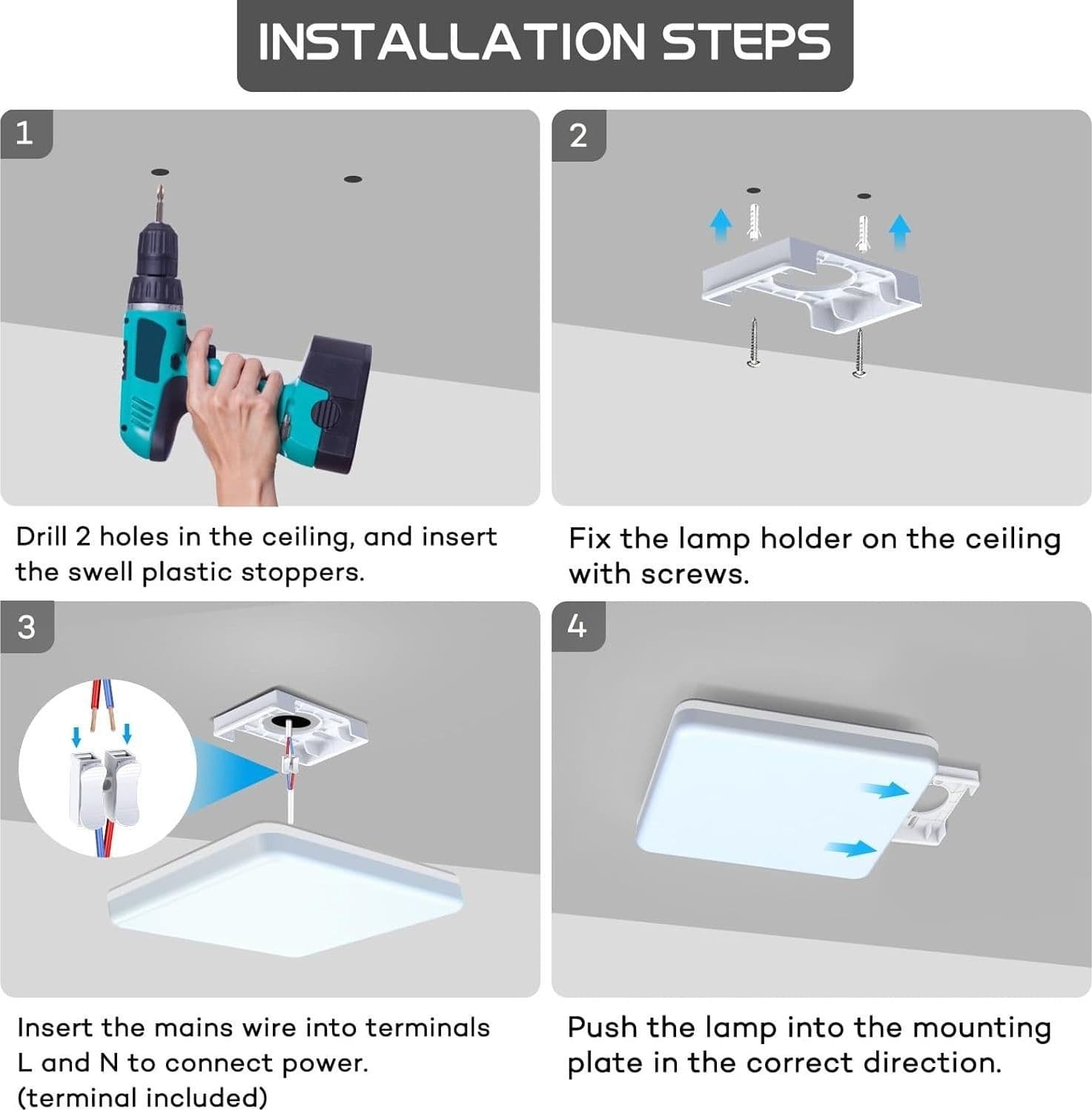 INSTALLATION STEPS

1

Drill 2 holes in the ceiling, and insert the swell plastic stoppers.

2

Fix the lamp holder on the ceiling with screws.

3

Insert the mains wire into terminals L and N to connect power. (terminal included)

4

Push the lamp into the mounting plate in the correct direction.