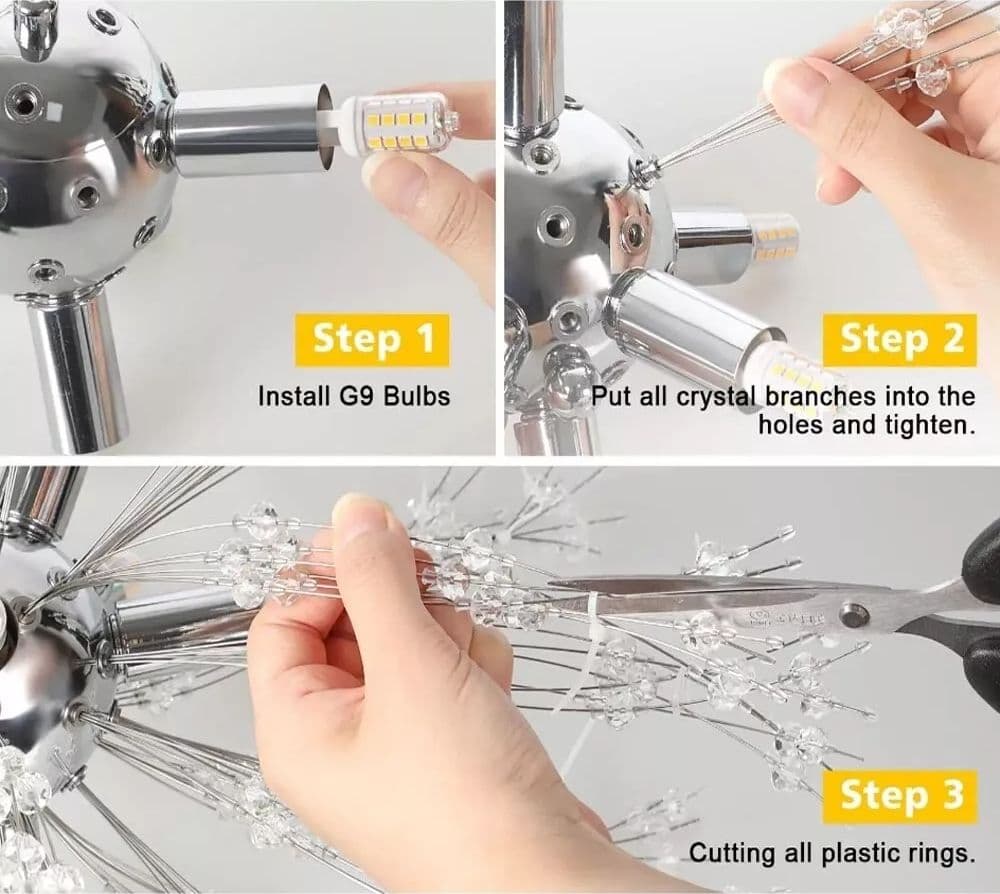 Step 1
Install G9 Bulbs

Step 2
Put all crystal branches into the holes and tighten.

Step 3
Cutting all plastic rings.