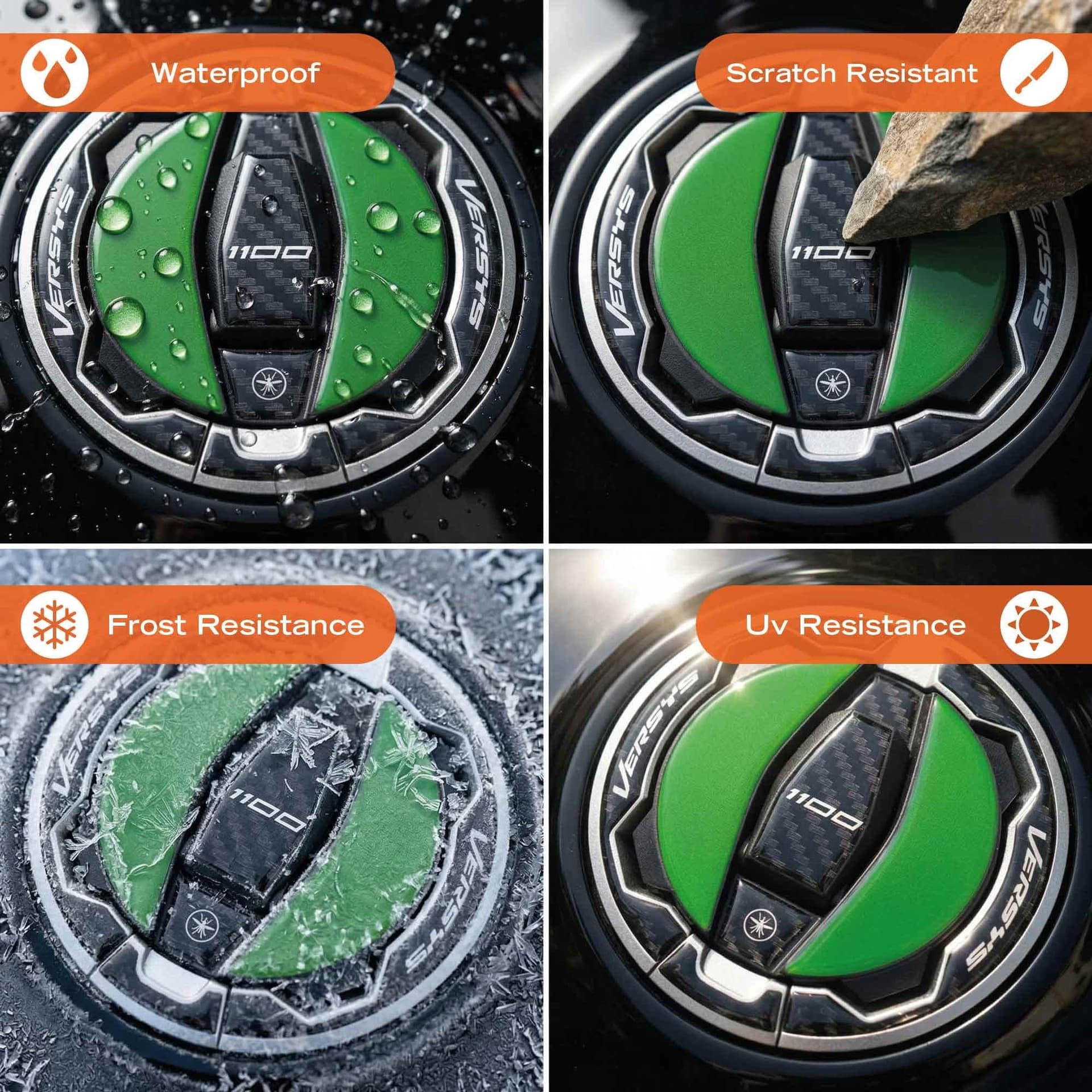 Waterproof

VERSYS 1100 VERSYS

Scratch Resistant

VERSYS 1100 VERSYS

Frost Resistance

VERSYS 1100 VERSYS

Uv Resistance

VERSYS 1100 VERSYS